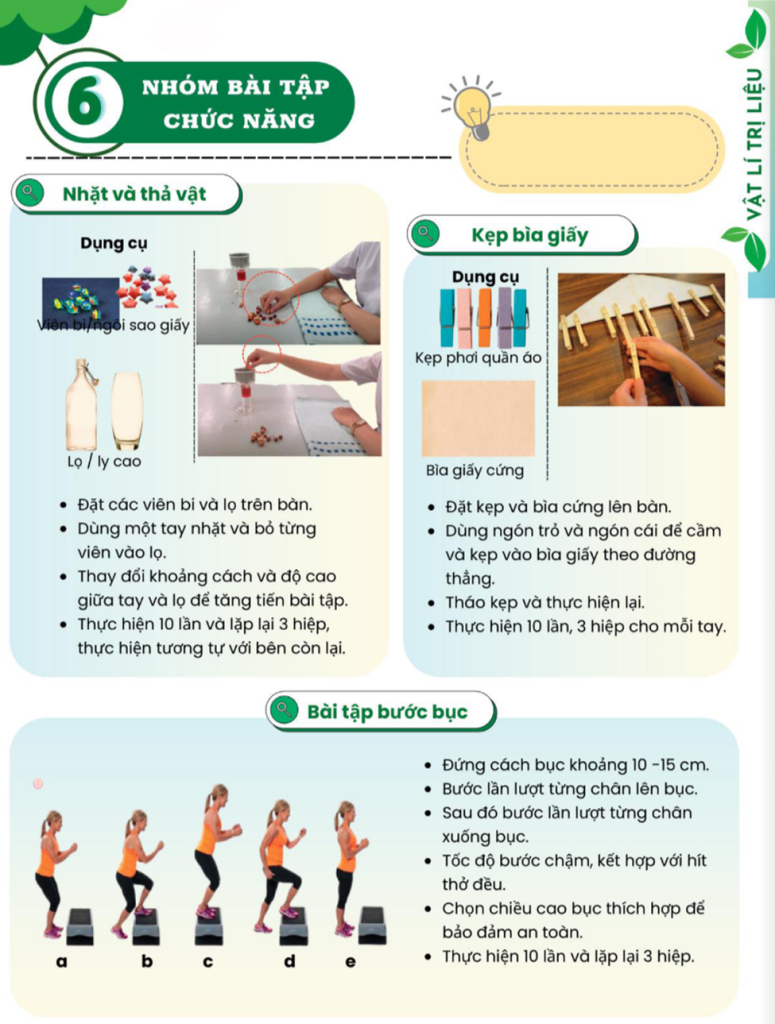 6 NHÓM BÀI TẬP CHỨC NĂNG

VẬT LÍ TRỊ LIỆU

Nhặt và thả vật

Dụng cụ

Viên bi/ngôi sao giấy

Lọ / ly cao

- Đặt các viên bi và lọ trên bàn.
- Dùng một tay nhặt và bỏ từng viên vào lọ.
- Thay đổi khoảng cách và độ cao giữa tay và lọ để tăng tiến bài tập.
- Thực hiện 10 lần và lặp lại 3 hiệp, thực hiện tương tự với bên còn lại.

Kẹp bìa giấy

Dụng cụ

Kẹp phơi quần áo

Bìa giấy cứng

- Đặt kẹp và bìa cứng lên bàn.
- Dùng ngón trỏ và ngón cái để cầm và kẹp vào bìa giấy theo đường thẳng.
- Tháo kẹp và thực hiện lại.
- Thực hiện 10 lần, 3 hiệp cho mỗi tay.

Bài tập bước bục

a b c d e

- Đứng cách bục khoảng 10 -15 cm.
- Bước lần lượt từng chân lên bục.
- Sau đó bước lần lượt từng chân xuống bục.
- Tốc độ bước chậm, kết hợp với hít thở đều.
- Chọn chiều cao bục thích hợp để bảo đảm an toàn.
- Thực hiện 10 lần và lặp lại 3 hiệp.