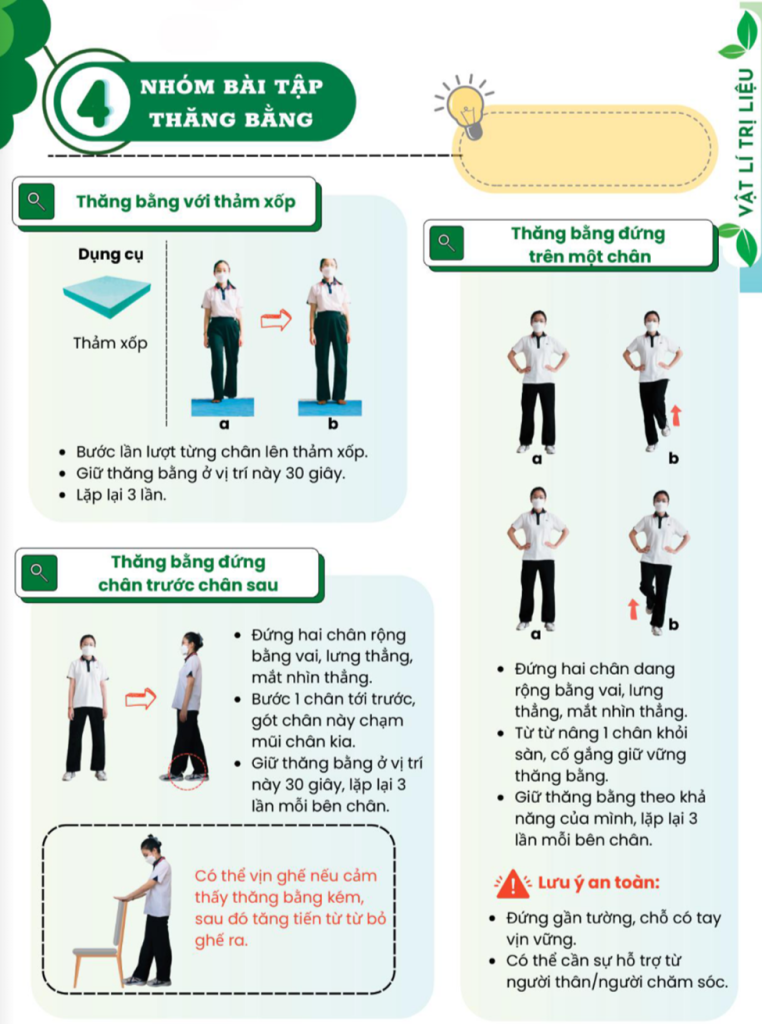 4 NHÓM BÀI TẬP THĂNG BẰNG

VẬT LÍ TRỊ LIỆU

Thăng bằng với thảm xốp

Dụng cụ

Thảm xốp

a

b

- Bước lần lượt từng chân lên thảm xốp.
- Giữ thăng bằng ở vị trí này 30 giây.
- Lặp lại 3 lần.

Thăng bằng đứng chân trước chân sau

- Đứng hai chân rộng bằng vai, lưng thẳng, mắt nhìn thẳng.
- Bước 1 chân tới trước, gót chân này chạm mũi chân kia.
- Giữ thăng bằng ở vị trí này 30 giây, lặp lại 3 lần mỗi bên chân.

Có thể vịn ghế nếu cảm thấy thăng bằng kém, sau đó tăng tiến từ từ bỏ ghế ra.

Thăng bằng đứng trên một chân

a

b

a

b

- Đứng hai chân dang rộng bằng vai, lưng thẳng, mắt nhìn thẳng.
- Từ từ nâng 1 chân khỏi sàn, cố gắng giữ vững thăng bằng.
- Giữ thăng bằng theo khả năng của mình, lặp lại 3 lần mỗi bên chân.

Lưu ý an toàn:

- Đứng gần tường, chỗ có tay vịn vững.
- Có thể cần sự hỗ trợ từ người thân/người chăm sóc.